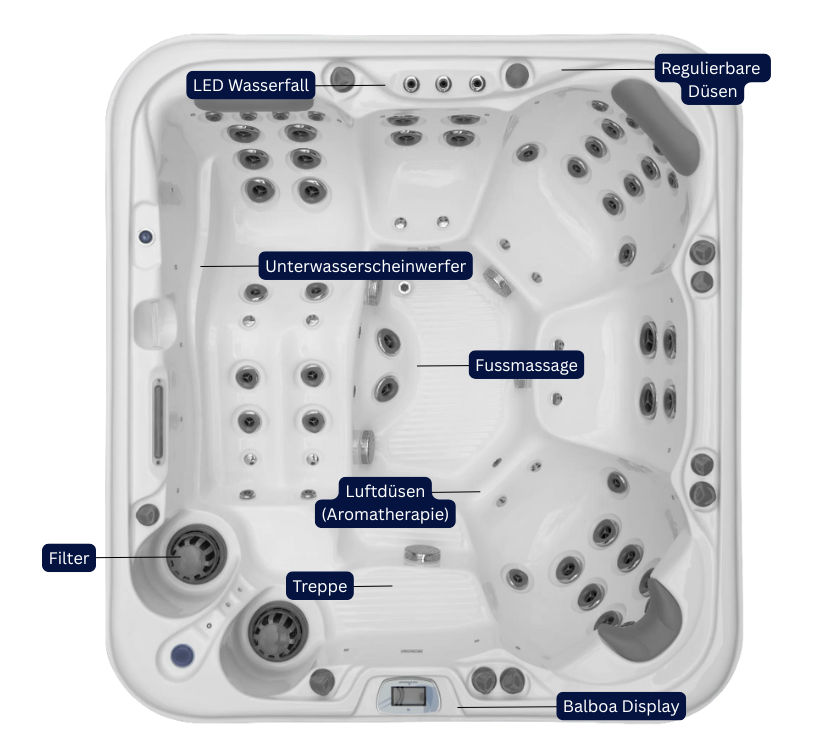 LED Wasserfall

Regulierbare Düsen

Unterwasserscheinwerfer

Fussmassage

Luftdüsen (Aromatherapie)

Filter

Treppe

Balboa Display